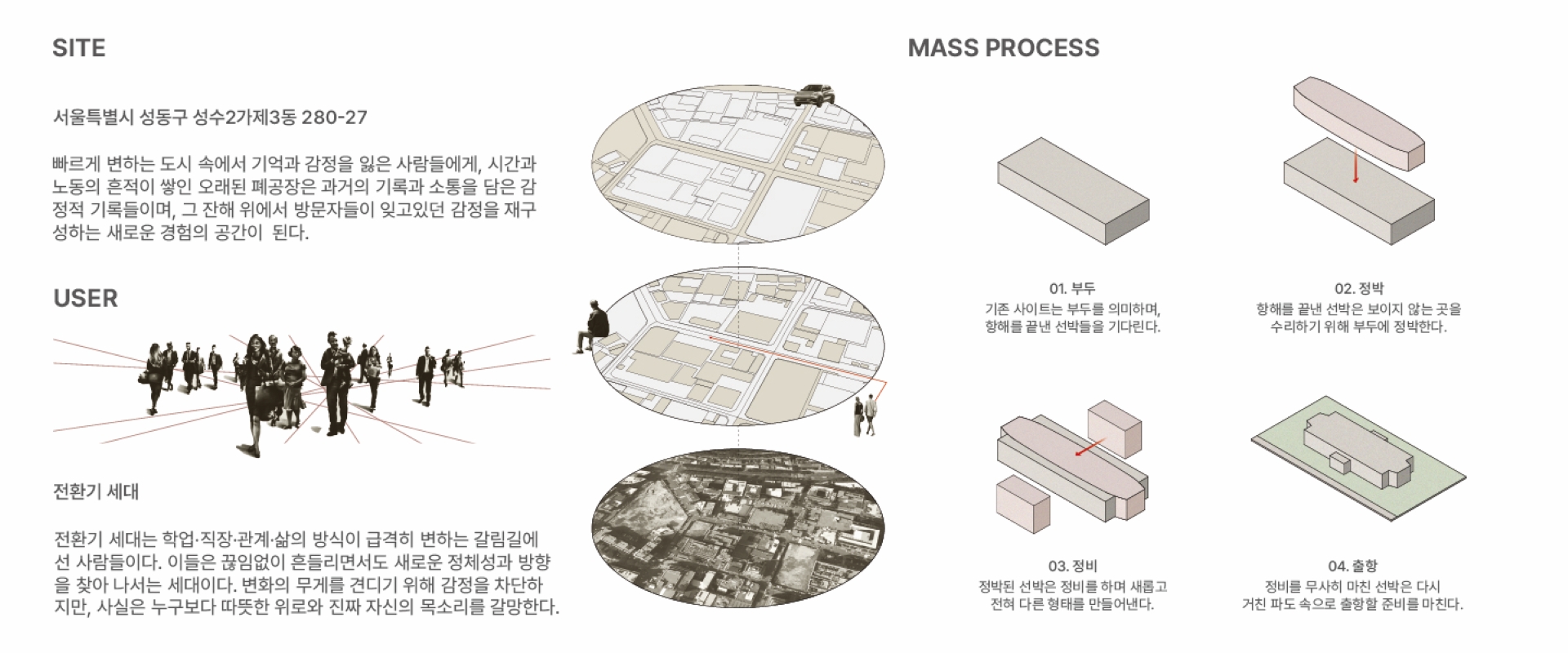 SITE

서울특별시 성동구 성수2가제3동 280-27

빠르게 변하는 도시 속에서 기억과 감정을 잃은 사람들에게, 시간과 노동의 흔적이 쌓인 오래된 폐공장은 과거의 기록과 소통을 담은 감정적 기록들이며, 그 잔해 위에서 방문자들이 잊고있던 감정을 재구성하는 새로운 경험의 공간이 된다.

USER

전환기 세대

전환기 세대는 학업·직장·관계·삶의 방식이 급격히 변하는 갈림길에 선 사람들이다. 이들은 끊임없이 흔들리면서도 새로운 정체성과 방향을 찾아 나서는 세대이다. 변화의 무게를 견디기 위해 감정을 차단하지만, 사실은 누구보다 따뜻한 위로와 진짜 자신의 목소리를 갈망한다.

MASS PROCESS

01. 부두
기존 사이트는 부두를 의미하며, 항해를 끝낸 선박들을 기다린다.

02. 정박
항해를 끝낸 선박은 보이지 않는 곳을 수리하기 위해 부두에 정박한다.

03. 정비
정박된 선박은 정비를 하며 새롭고 전혀 다른 형태를 만들어낸다.

04. 출항
정비를 무사히 마친 선박은 다시 거친 파도 속으로 출항할 준비를 마친다.